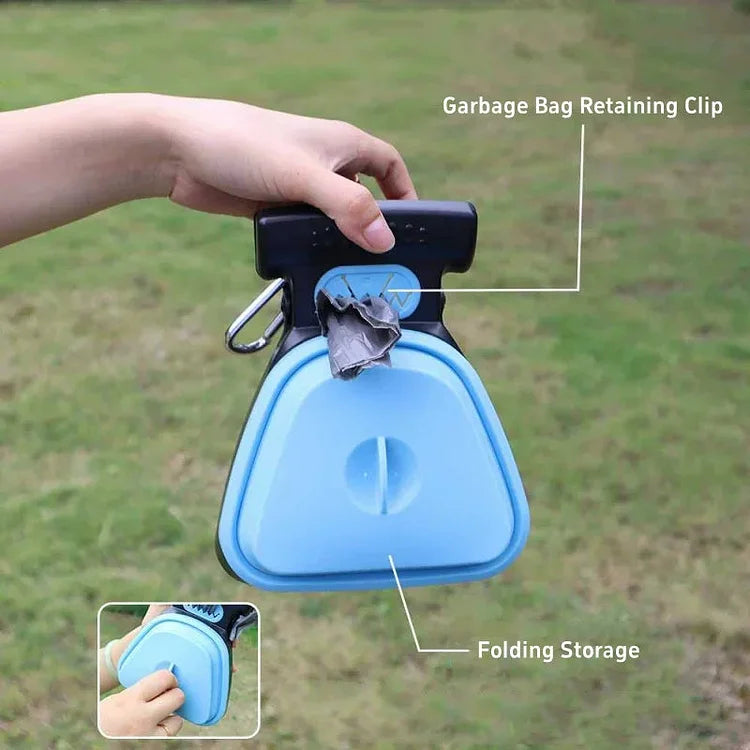 Garbage Bag Retaining Clip

Folding Storage