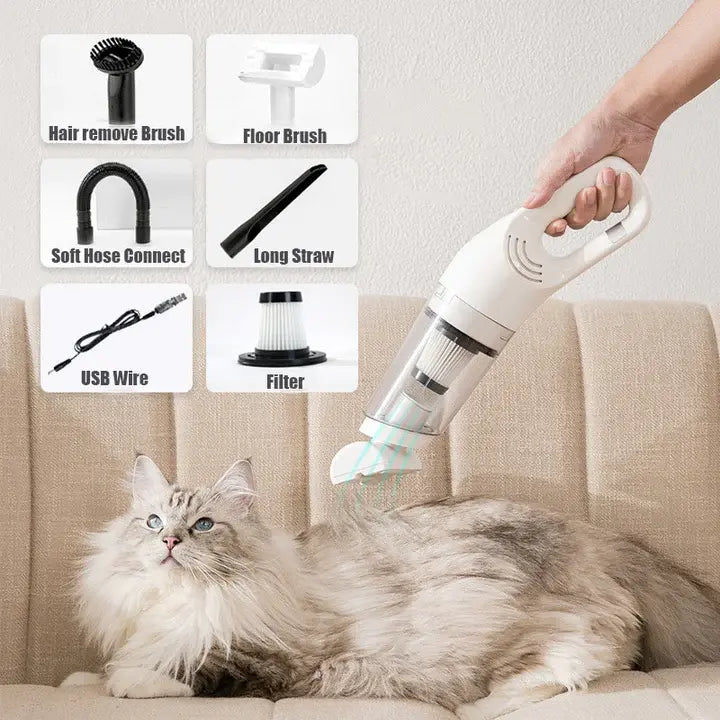 Hair remove Brush

Floor Brush

Soft Hose Connect

Long Straw

USB Wire

Filter