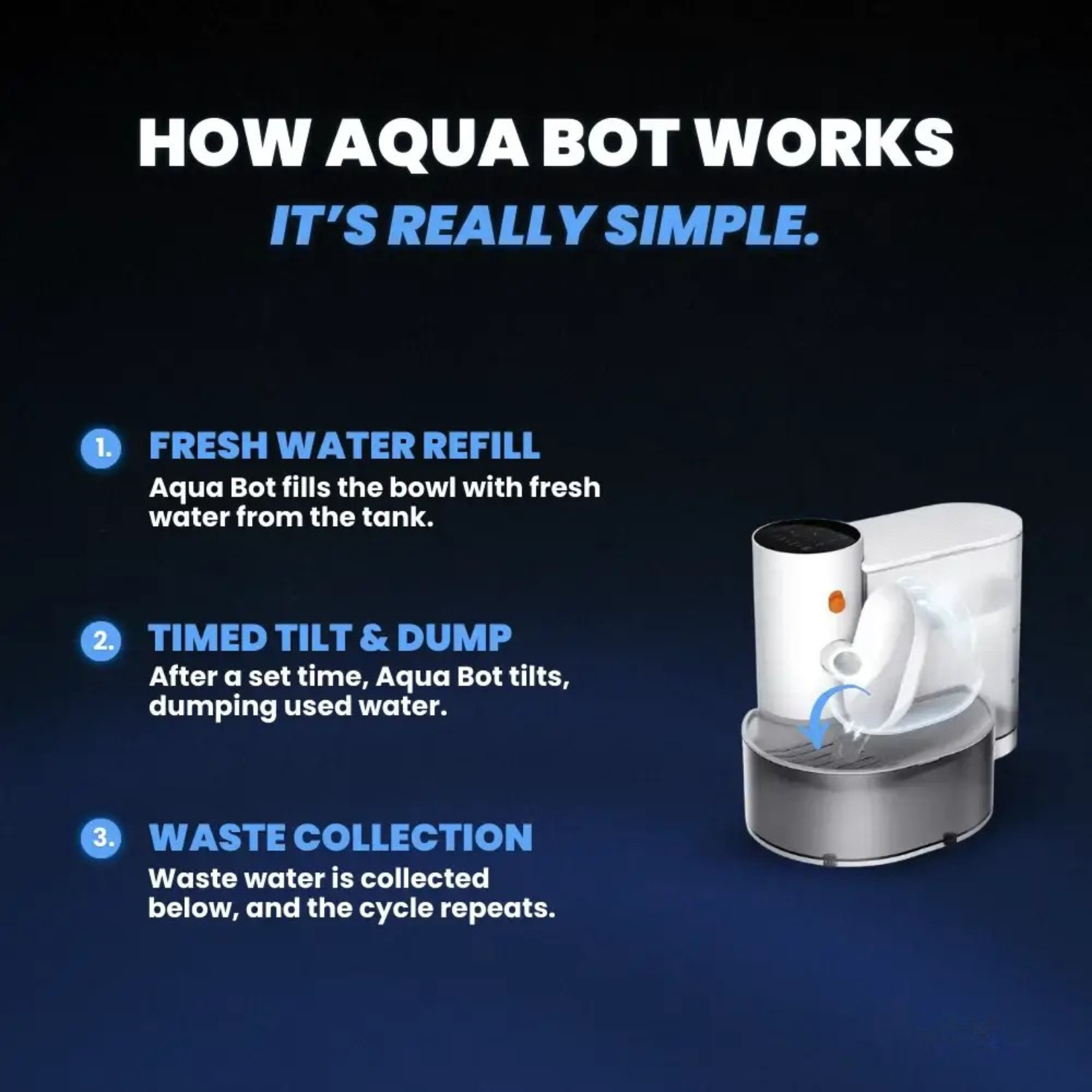 HOW AQUA BOT WORKS
IT'S REALLY SIMPLE.

1. FRESH WATER REFILL
Aqua Bot fills the bowl with fresh water from the tank.

2. TIMED TILT & DUMP
After a set time, Aqua Bot tilts, dumping used water.

3. WASTE COLLECTION
Waste water is collected below, and the cycle repeats.