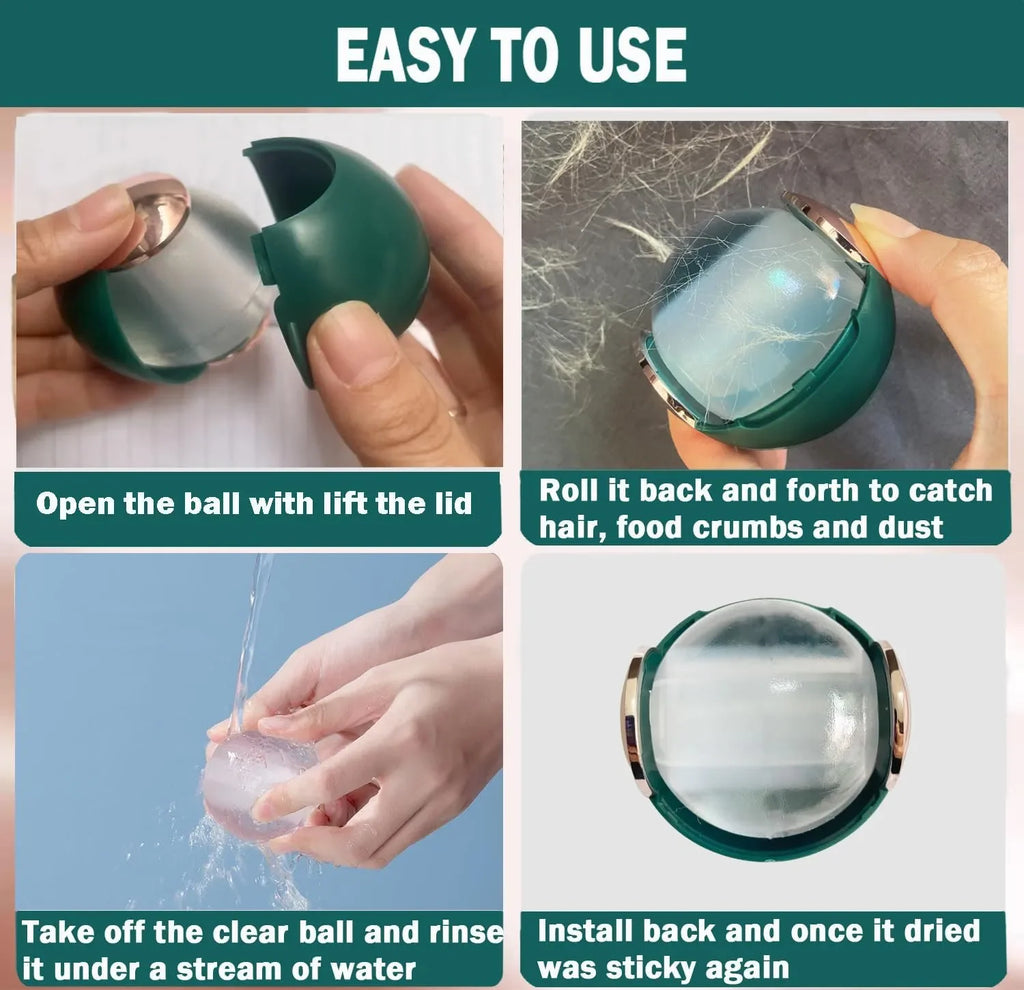 EASY TO USE

Open the ball with lift the lid

Roll it back and forth to catch hair, food crumbs and dust

Take off the clear ball and rinse it under a stream of water

Install back and once it dried was sticky again