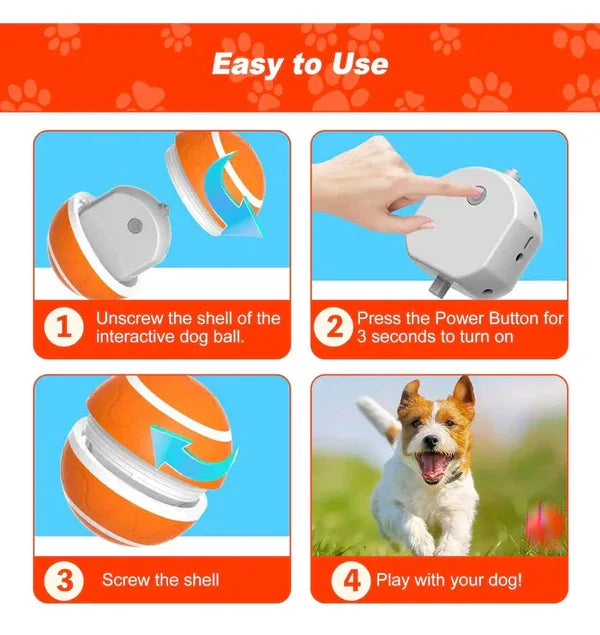 Easy to Use

1 Unscrew the shell of the interactive dog ball.

2 Press the Power Button for 3 seconds to turn on

3 Screw the shell

4 Play with your dog!