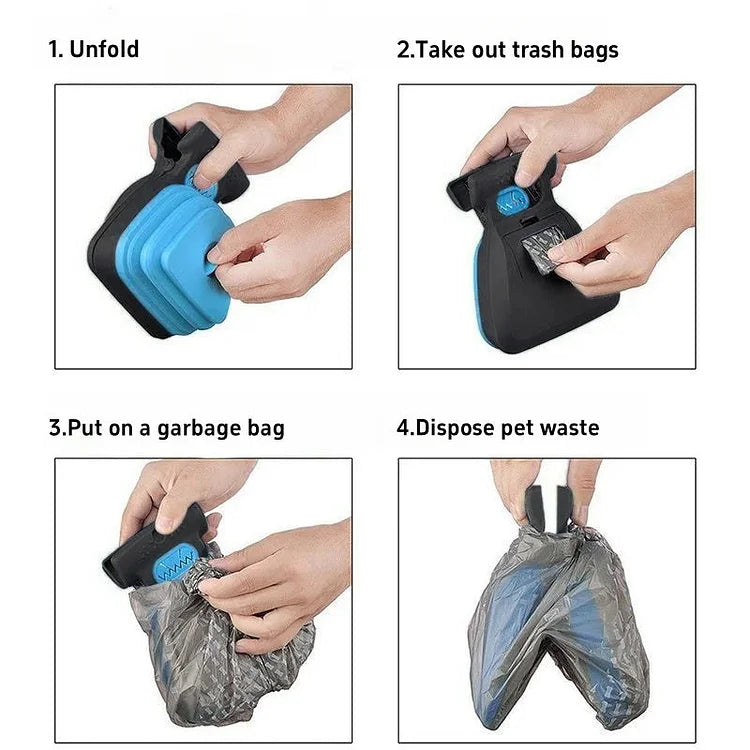 1. Unfold

2.Take out trash bags

3.Put on a garbage bag

4.Dispose pet waste