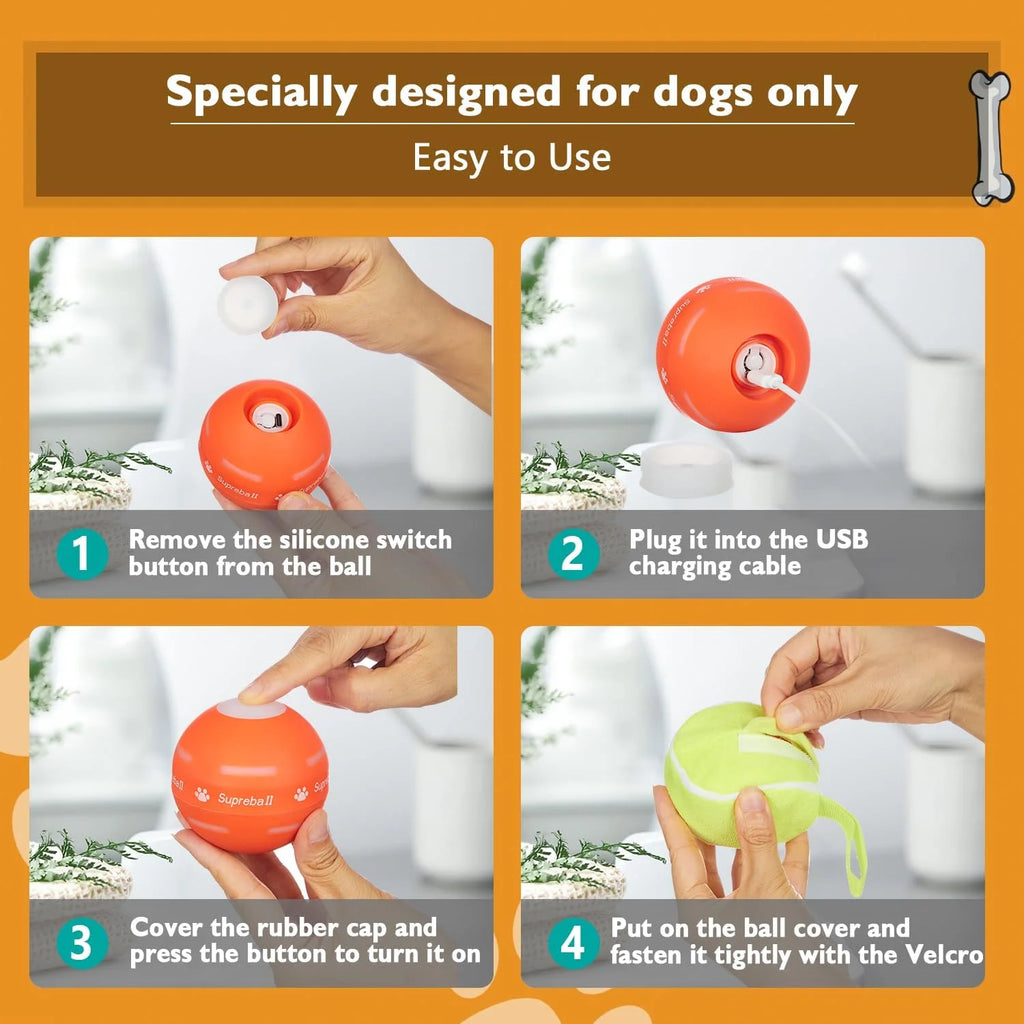 Specially designed for dogs only

Easy to Use

Supreball

1 Remove the silicone switch button from the ball

Supreball

2 Plug it into the USB charging cable

Supreball

3 Cover the rubber cap and press the button to turn it on

4 Put on the ball cover and fasten it tightly with the Velcro