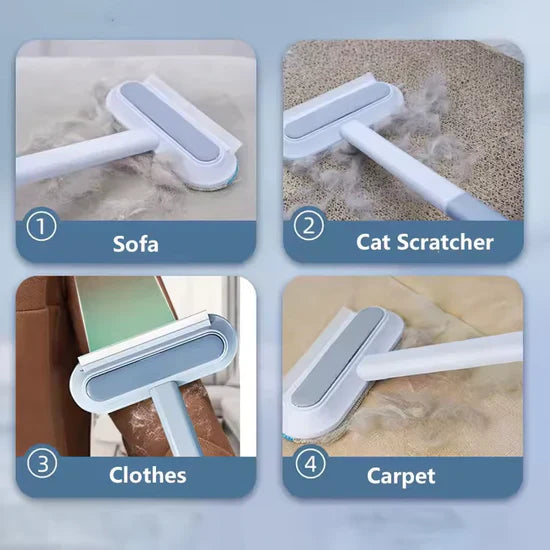 ① Sofa

② Cat Scratcher

③ Clothes

④ Carpet