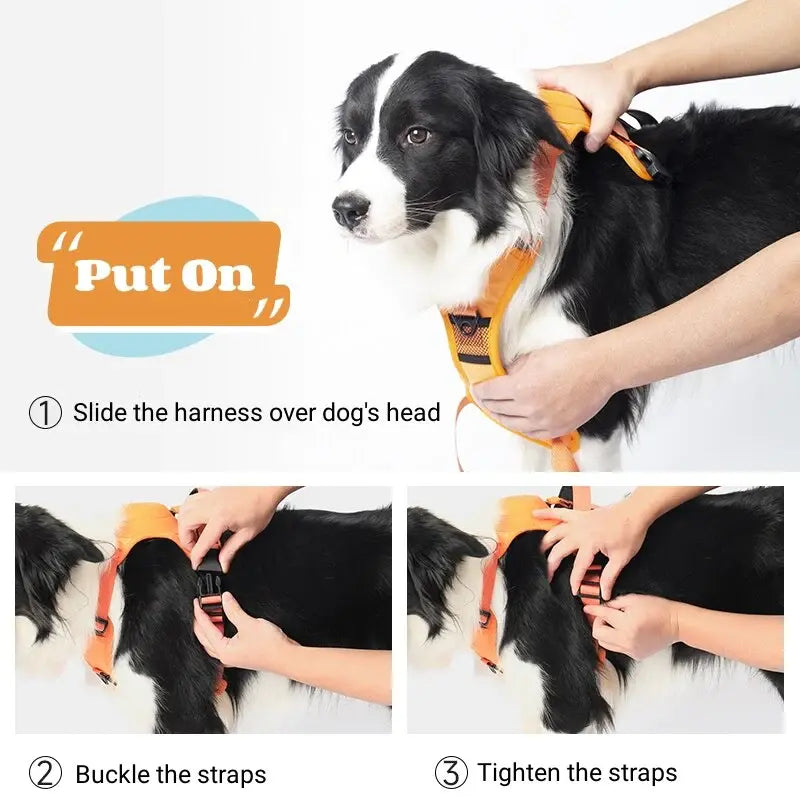 "Put On"

① Slide the harness over dog's head

② Buckle the straps

③ Tighten the straps