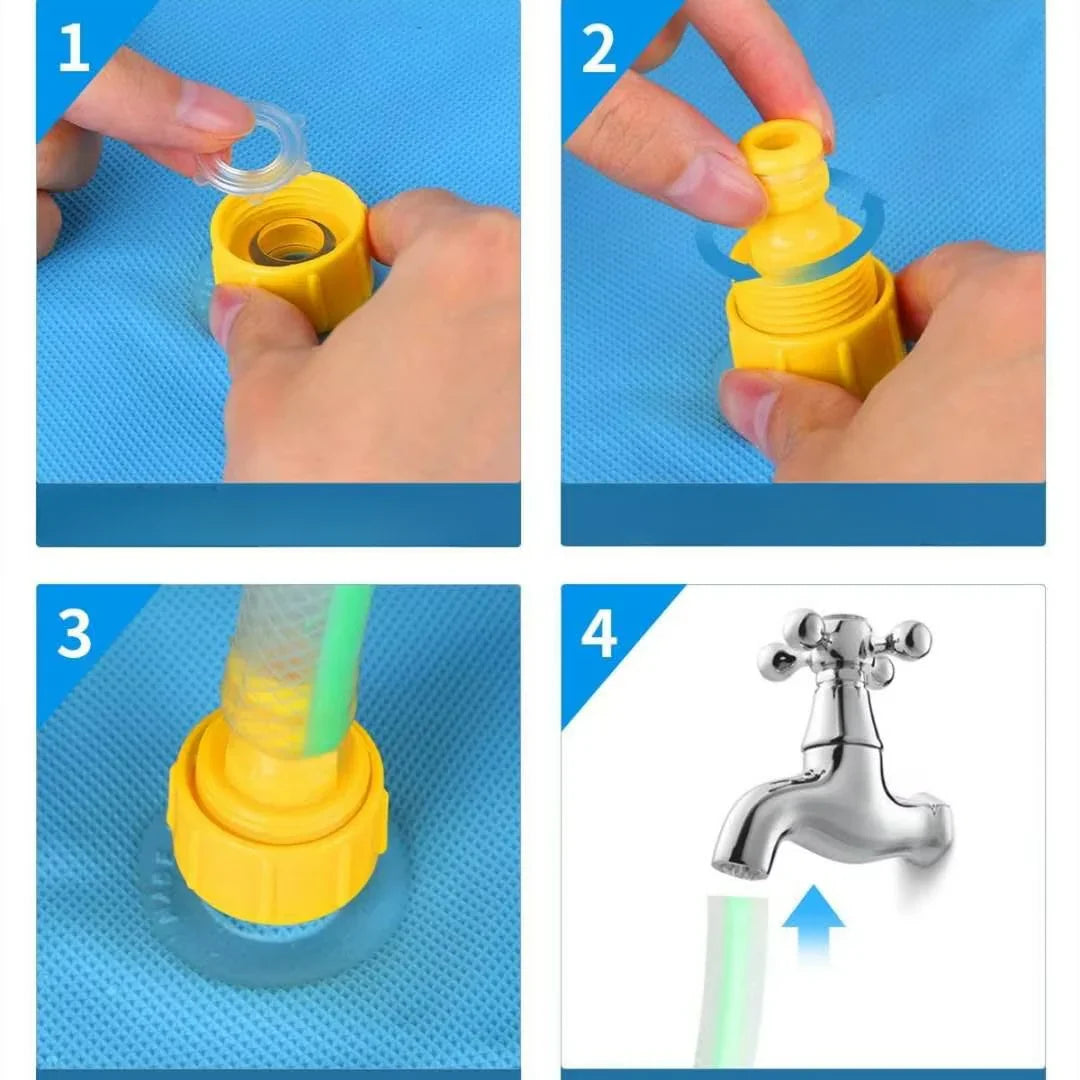 1

2

3

4